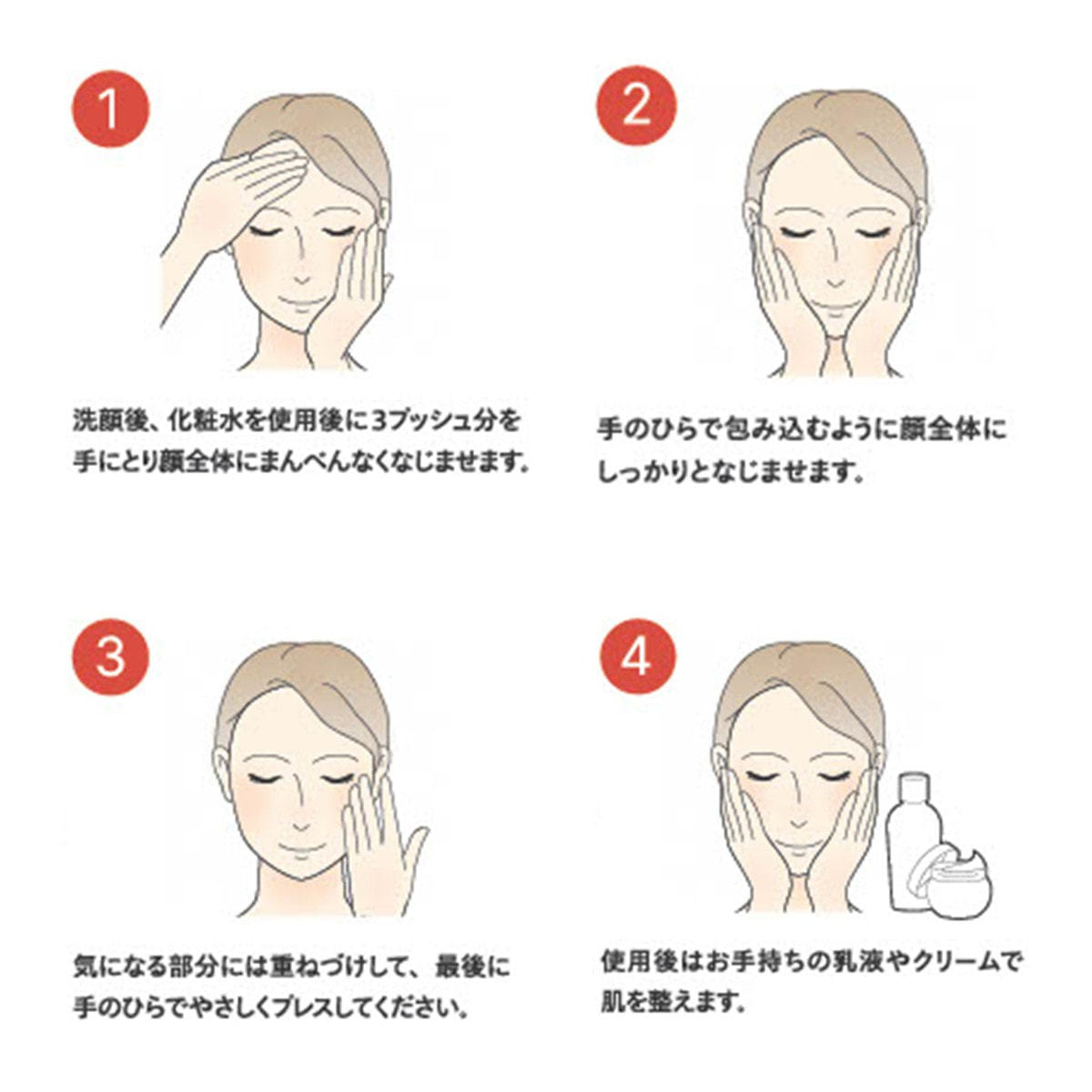 1

洗顔後、化粧水を使用後に3プッシュ分を手にとり顔全体にまんべんなくなじませます。

2

手のひらで包み込むように顔全体にしっかりとなじませます。

3

気になる部分には重ねづけして、最後に手のひらでやさしくプレスしてください。

4

使用後はお手持ちの乳液やクリームで肌を整えます。