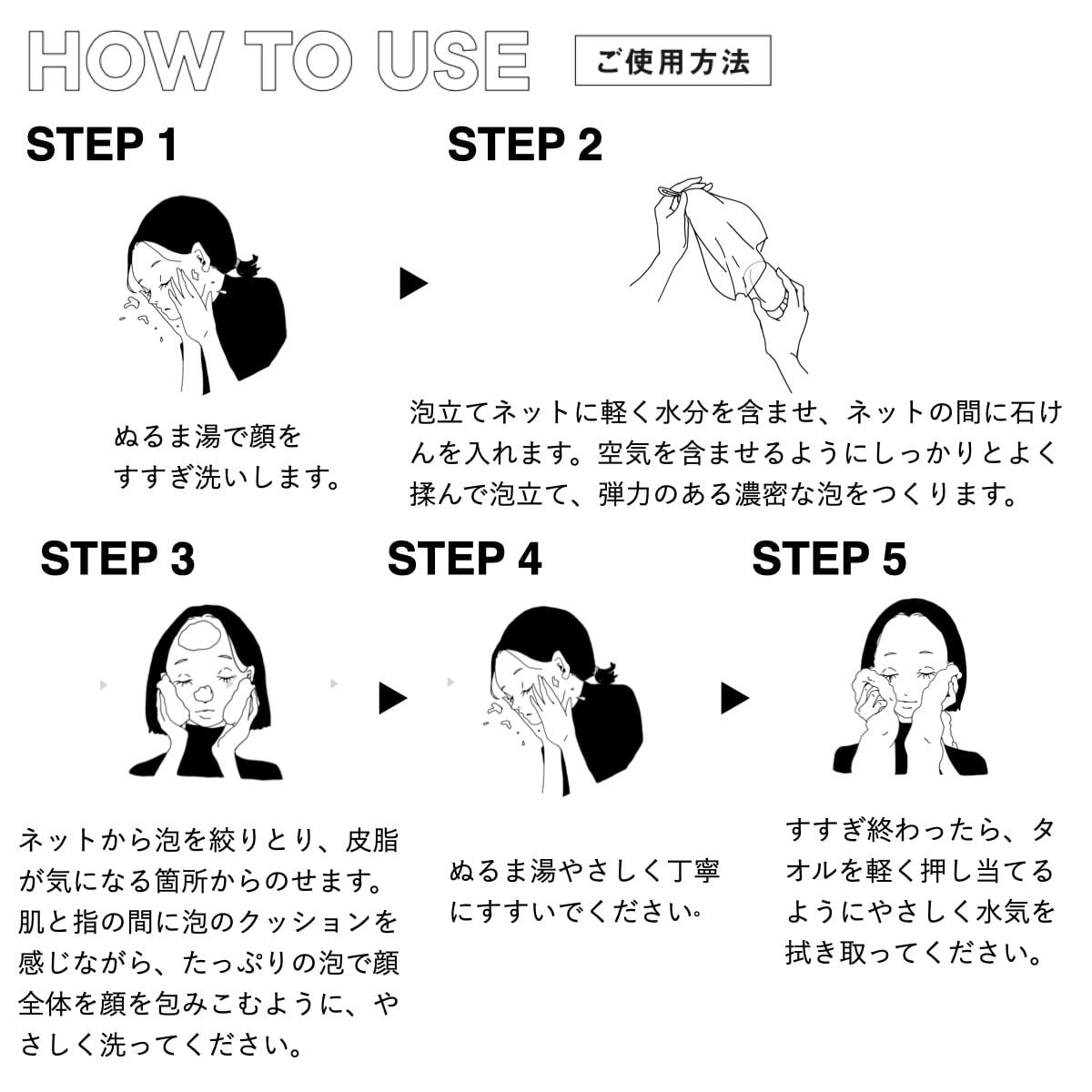 HOW TO USE

ご使用方法

STEP 1

ぬるま湯で顔をすすぎ洗いします。

STEP 2

泡立てネットに軽く水分を含ませ、ネットの間に石けんを入れます。空気を含ませるようにしっかりとよく揉んで泡立て、弾力のある濃密な泡をつくります。

STEP 3

ネットから泡を絞りとり、皮脂が気になる箇所からのせます。肌と指の間に泡のクッションを感じながら、たっぷりの泡で顔全体を顔を包みこむように、やさしく洗ってください。

STEP 4

ぬるま湯やさしく丁寧にすすいでください。

STEP 5

すすぎ終わったら、タオルを軽く押し当てるようにやさしく水気を拭き取ってください。