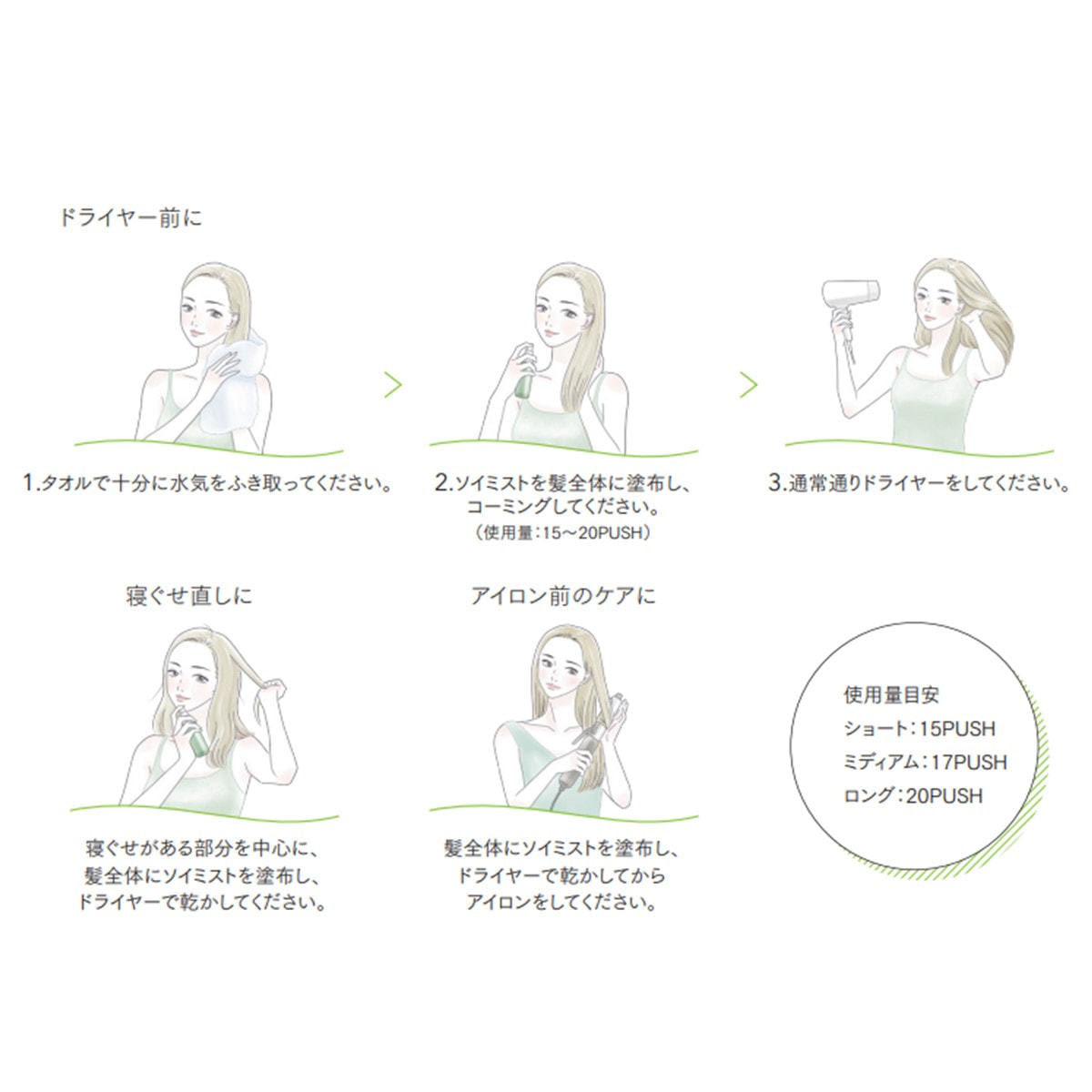 ドライヤー前に

1.タオルで十分に水気をふき取ってください。

2.ソイミストを髪全体に塗布し、コーミングしてください。
（使用量：15～20PUSH）

3.通常通りドライヤーをしてください。

寝ぐせ直しに

寝ぐせがある部分を中心に、髪全体にソイミストを塗布し、ドライヤーで乾かしてください。

アイロン前のケアに

髪全体にソイミストを塗布し、ドライヤーで乾かしてからアイロンをしてください。

使用量目安
ショート：15PUSH
ミディアム：17PUSH
ロング：20PUSH