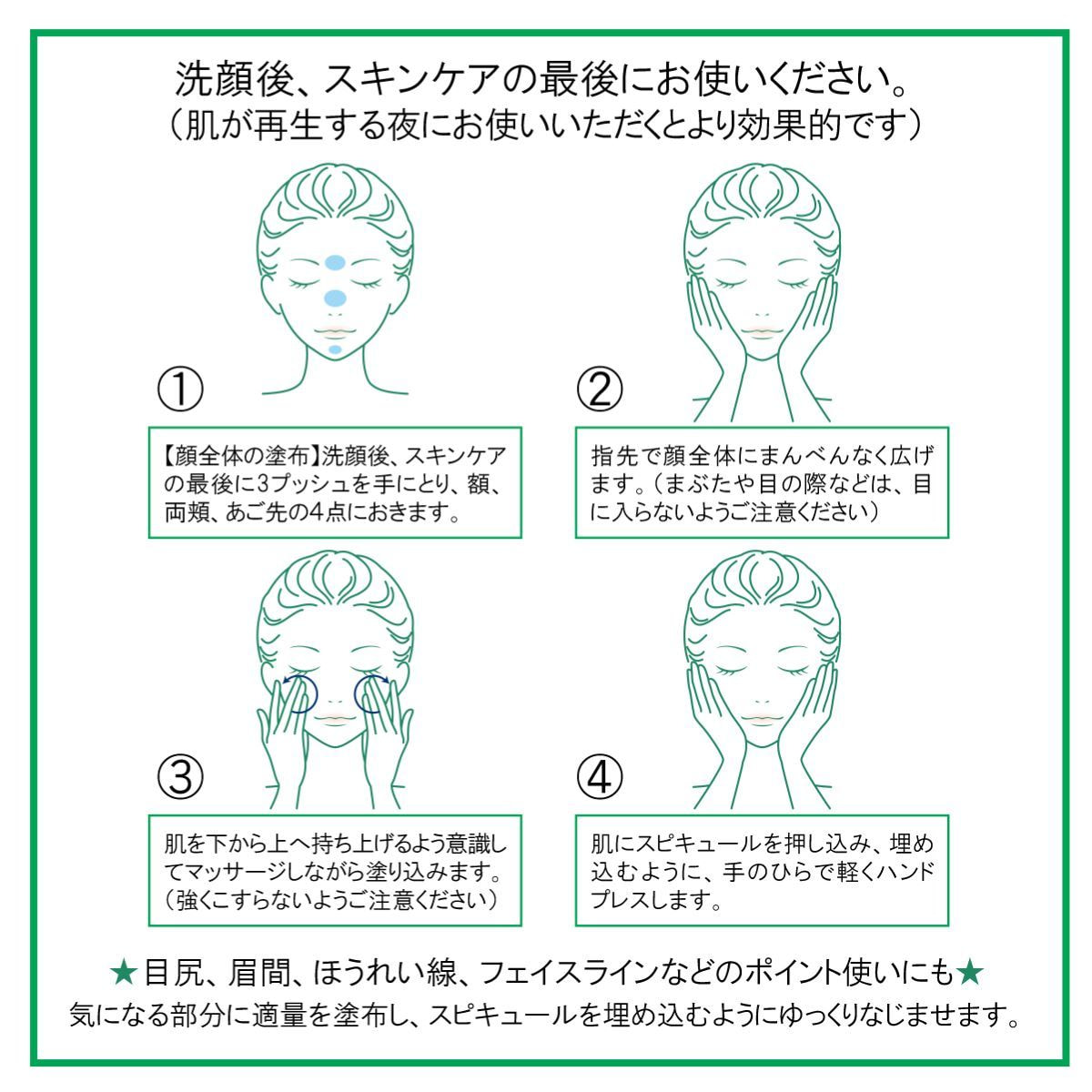 洗顔後、スキンケアの最後にお使いください。
（肌が再生する夜にお使いいただくとより効果的です）

①

【顔全体の塗布】洗顔後、スキンケアの最後に3プッシュを手にとり、額、両頬、あご先の4点におきます。

②

指先で顔全体にまんべんなく広げます。（まぶたや目の際などは、目に入らないようご注意ください）

③

肌を下から上へ持ち上げるよう意識してマッサージしながら塗り込みます。（強くこすらないようご注意ください）

④

肌にスピキュールを押し込み、埋め込むように、手のひらで軽くハンドプレスします。

★目尻、眉間、ほうれい線、フェイスラインなどのポイント使いにも★
気になる部分に適量を塗布し、スピキュールを埋め込むようにゆっくりなじませます。